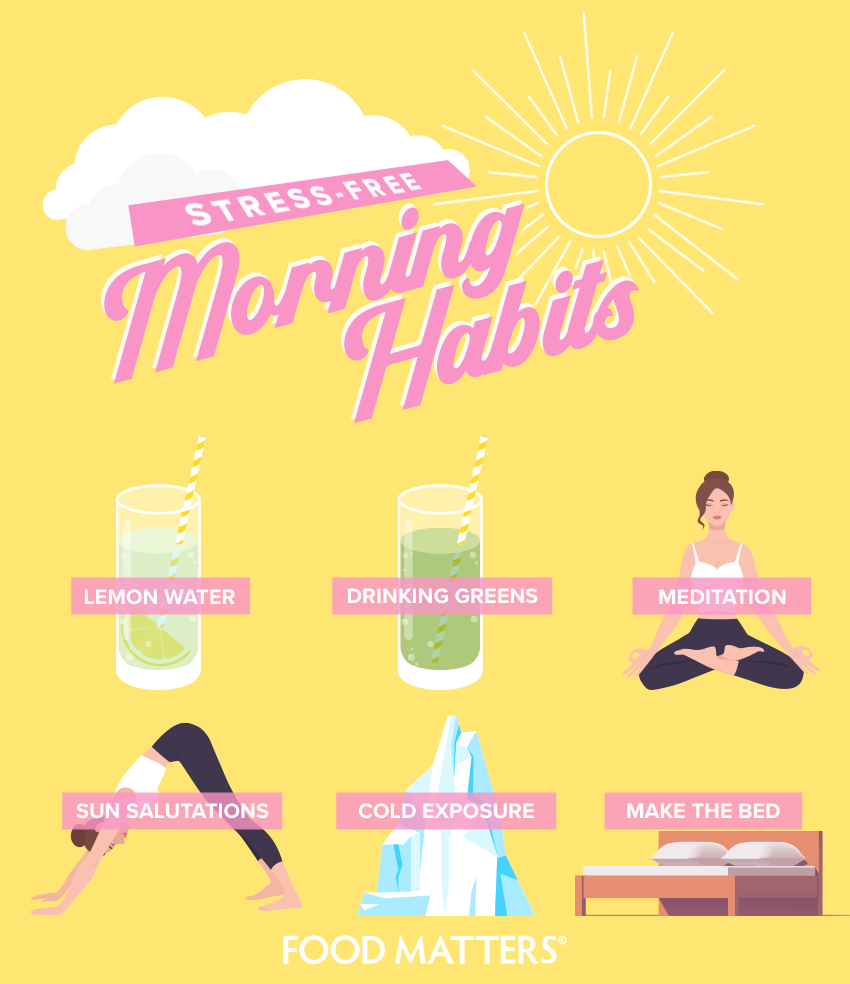 STRESS-FREE
Morning Habits

LEMON WATER

DRINKING GREENS

MEDITATION

SUN SALUTATIONS

COLD EXPOSURE

MAKE THE BED

FOOD MATTERS®