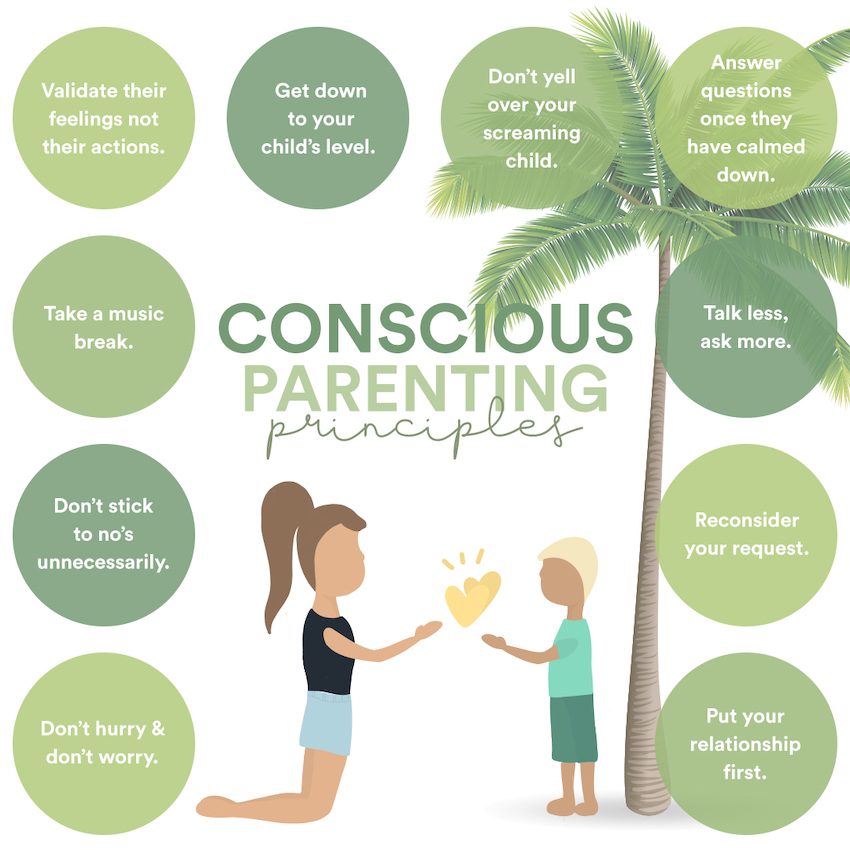 Validate their feelings not their actions.

Get down to your child's level.

Don't yell over your screaming child.

Answer questions once they have calmed down.

Take a music break.

CONSCIOUS PARENTING principles

Talk less, ask more.

Don't stick to no's unnecessarily.

Reconsider your request.

Don't hurry & don't worry.

Put your relationship first.