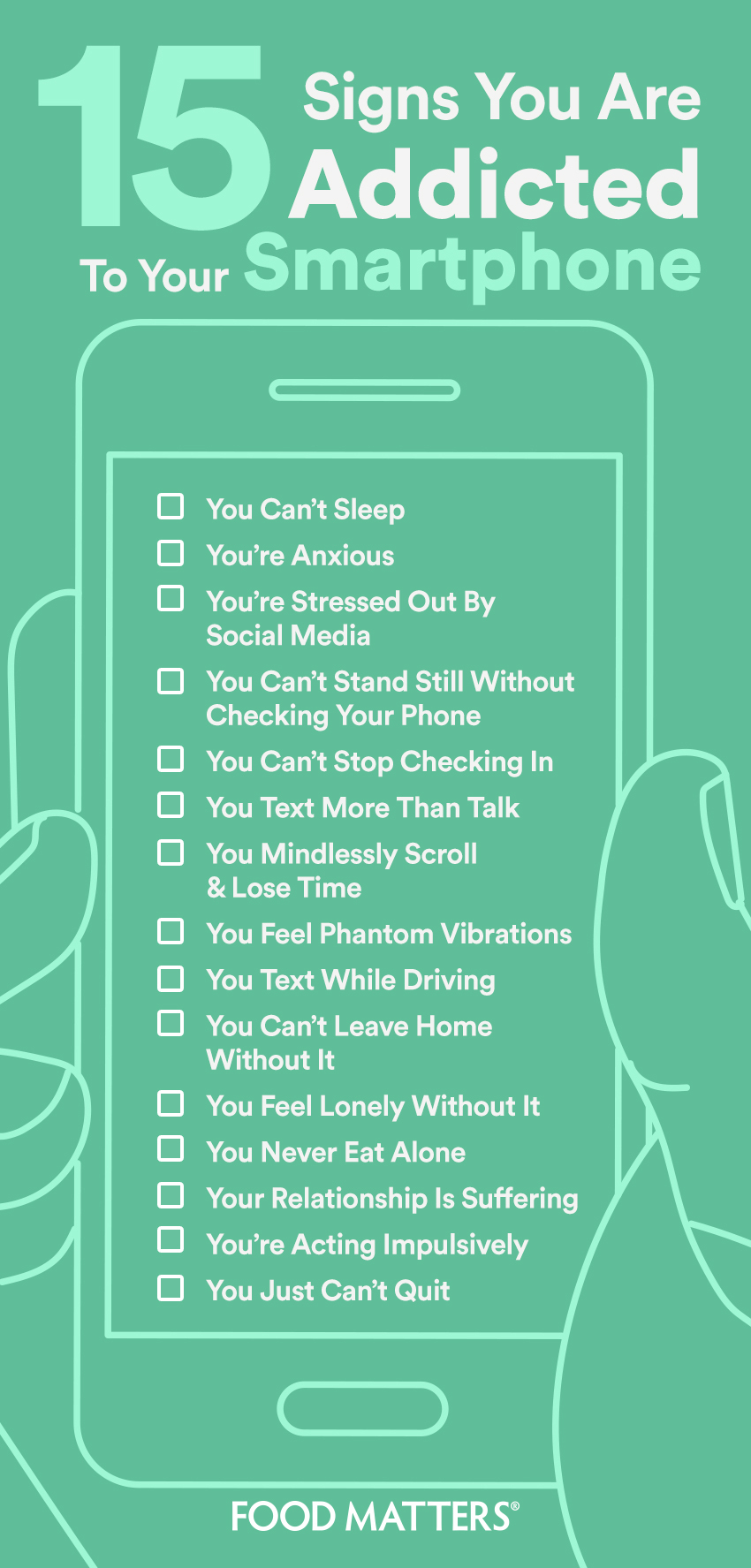 15 Signs You Are Addicted To Your Smartphone

☐ You Can't Sleep
☐ You're Anxious
☐ You're Stressed Out By Social Media
☐ You Can't Stand Still Without Checking Your Phone
☐ You Can't Stop Checking In
☐ You Text More Than Talk
☐ You Mindlessly Scroll & Lose Time
☐ You Feel Phantom Vibrations
☐ You Text While Driving
☐ You Can't Leave Home Without It
☐ You Feel Lonely Without It
☐ You Never Eat Alone
☐ Your Relationship Is Suffering
☐ You're Acting Impulsively
☐ You Just Can't Quit

FOOD MATTERS®