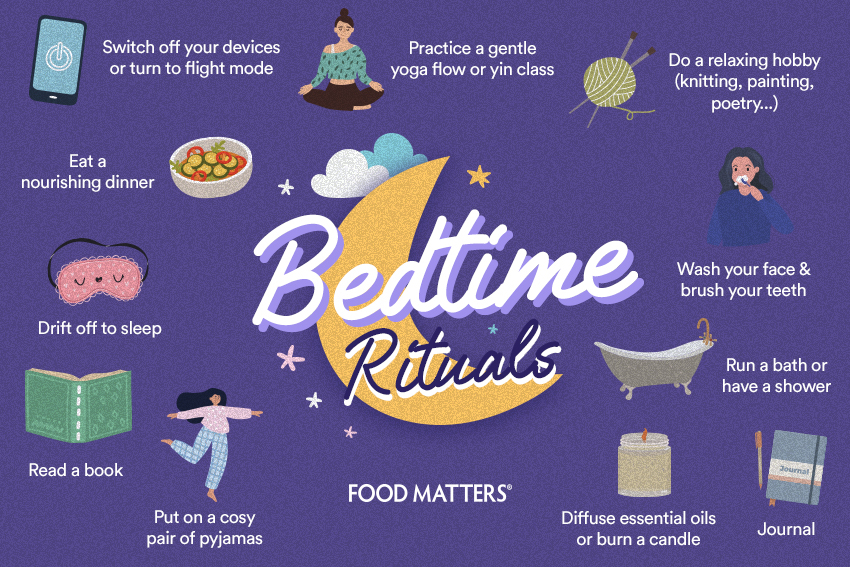 Switch off your devices or turn to flight mode

Practice a gentle yoga flow or yin class

Do a relaxing hobby (knitting, painting, poetry...)

Eat a nourishing dinner

Bedtime Rituals

Wash your face & brush your teeth

Drift off to sleep

Run a bath or have a shower

Read a book

Put on a cosy pair of pyjamas

FOOD MATTERS®

Diffuse essential oils or burn a candle

Journal

Journal