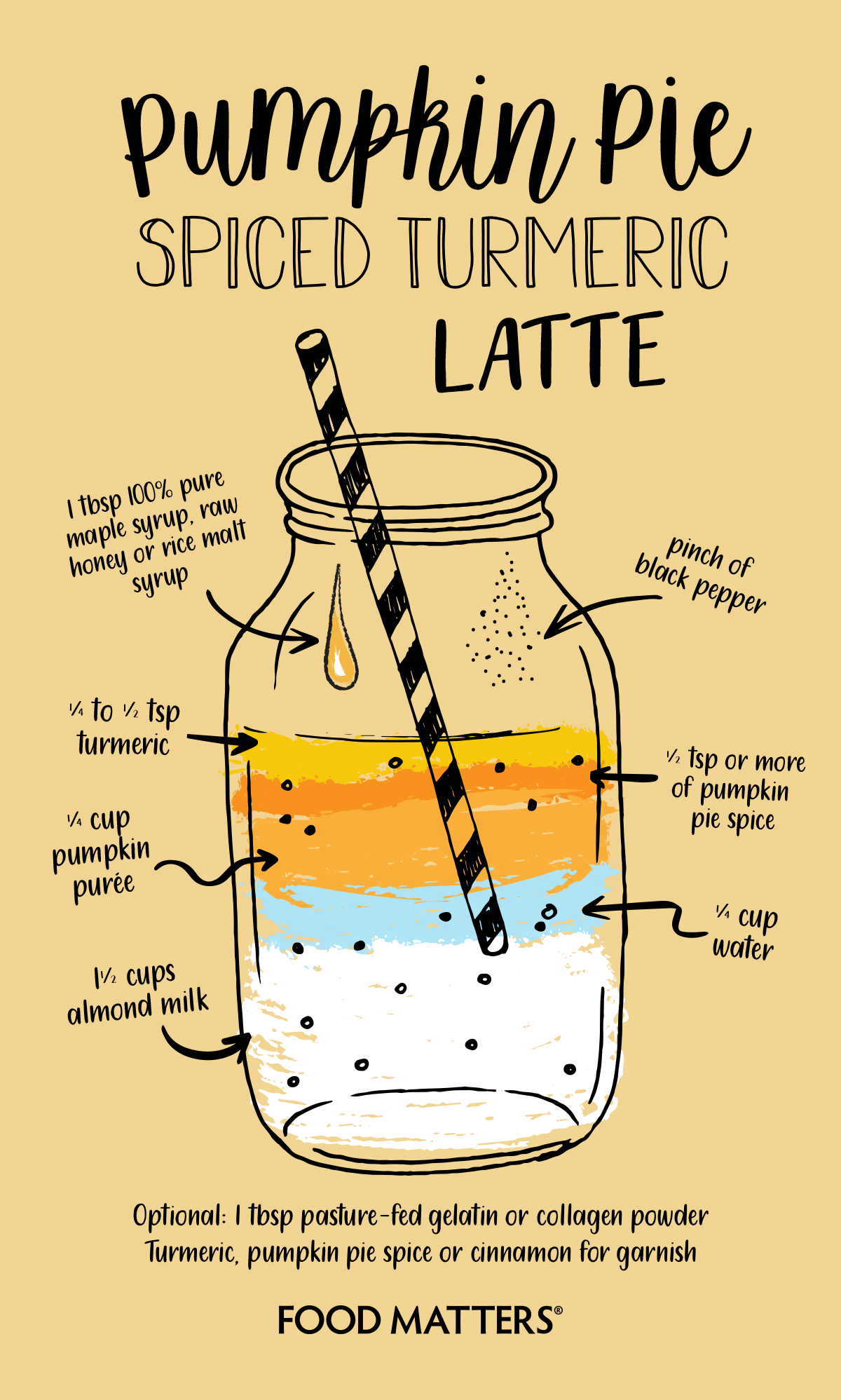 Pumpkin Pie
SPICED TURMERIC
LATTE

1 tbsp 100% pure maple syrup, raw honey or rice malt syrup

pinch of black pepper

¼ to ½ tsp turmeric

½ tsp or more of pumpkin pie spice

¼ cup pumpkin purée

¼ cup water

1½ cups almond milk

Optional: 1 tbsp pasture-fed gelatin or collagen powder
Turmeric, pumpkin pie spice or cinnamon for garnish

FOOD MATTERS®